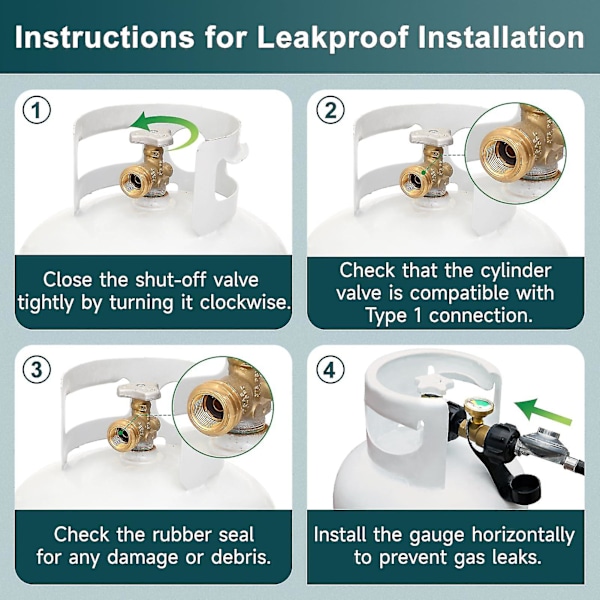 Instructions for Leakproof Installation

1

Close the shut-off valve tightly by turning it clockwise.

2

Check that the cylinder valve is compatible with Type 1 connection.

3

Check the rubber seal for any damage or debris.

4

Install the gauge horizontally to prevent gas leaks.