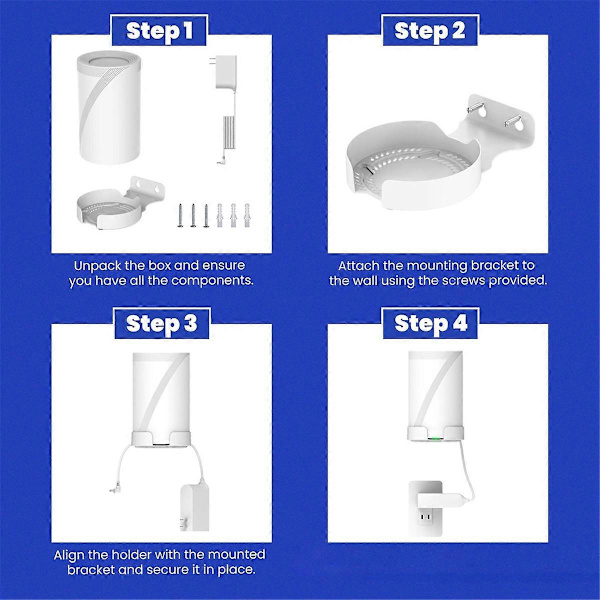 Step 1

Unpack the box and ensure you have all the components.

Step 2

Attach the mounting bracket to the wall using the screws provided.

Step 3

Align the holder with the mounted bracket and secure it in place.

Step 4