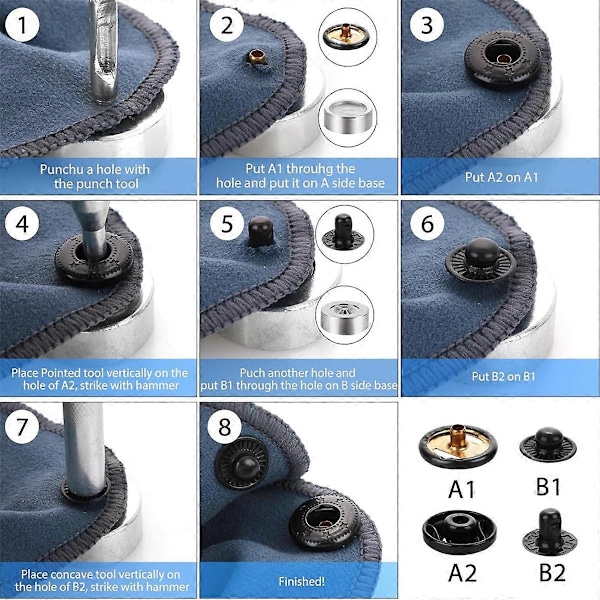 1

Punchu a hole with the punch tool

2

Put A1 throuhg the hole and put it on A side base

3

Put A2 on A1

4

Place Pointed tool vertically on the hole of A2, strike with hammer

5

Puch another hole and put B1 through the hole on B side base

6

Put B2 on B1

7

Place concave tool vertically on the hole of B2, strike with hammer

8

Finished!

A1

B1

A2

B2