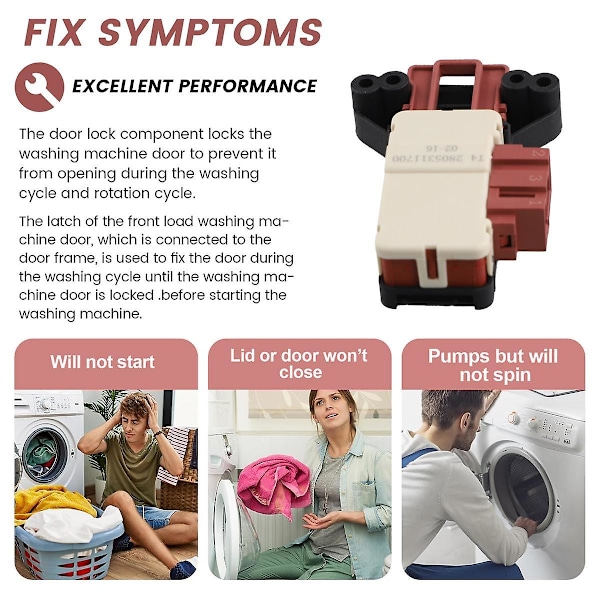 FIX SYMPTOMS

EXCELLENT PERFORMANCE

The door lock component locks the washing machine door to prevent it from opening during the washing cycle and rotation cycle.

The latch of the front load washing machine door, which is connected to the door frame, is used to fix the door during the washing cycle until the washing machine door is locked .before starting the washing machine.

T4 2805311700
02-16
2
3
1

Will not start

Lid or door won't close

Pumps but will not spin