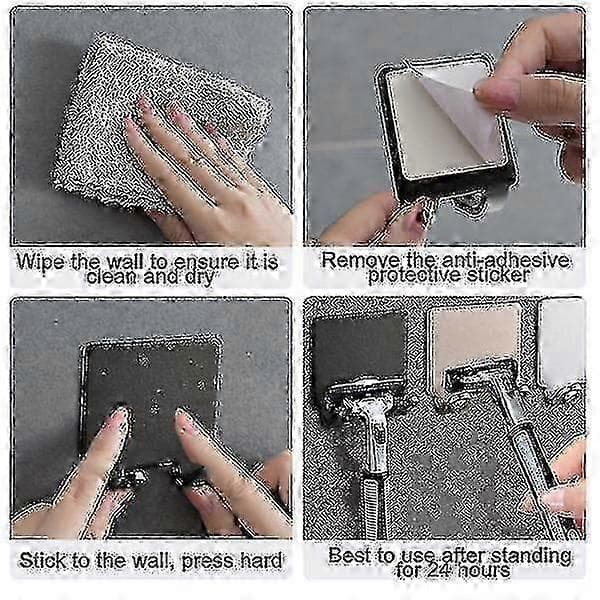 Wipe the wall to ensure it is clean and dry

Remove the anti-adhesive protective sticker

Stick to the wall, press hard

Best to use after standing for 24 hours