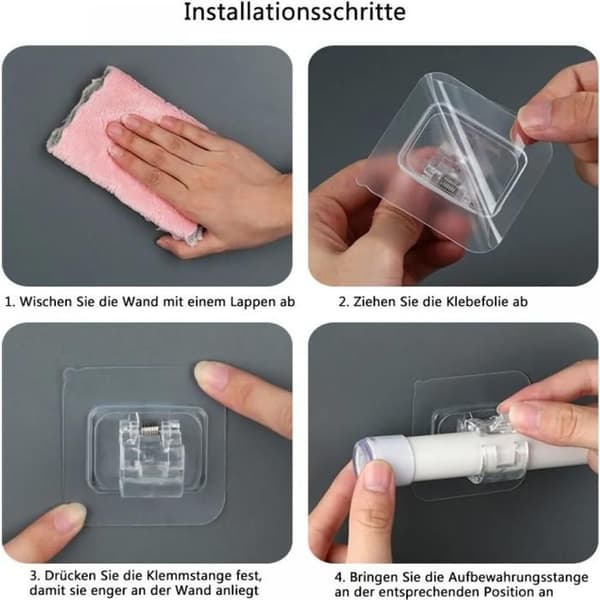 Installationsschritte

1. Wischen Sie die Wand mit einem Lappen ab

2. Ziehen Sie die Klebefolie ab

3. Drücken Sie die Klemmstange fest, damit sie enger an der Wand anliegt

4. Bringen Sie die Aufbewahrungsstange an der entsprechenden Position an