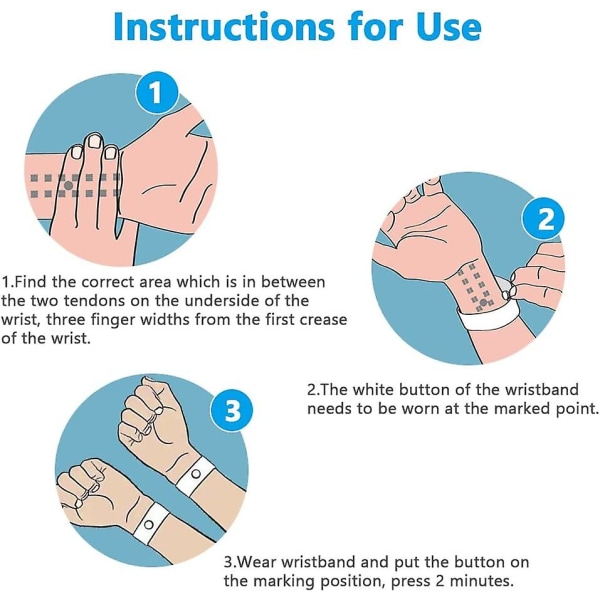 Instructions for Use

1

1.Find the correct area which is in between the two tendons on the underside of the wrist, three finger widths from the first crease of the wrist.

2

2.The white button of the wristband needs to be worn at the marked point.

3

3.Wear wristband and put the button on the marking position, press 2 minutes.