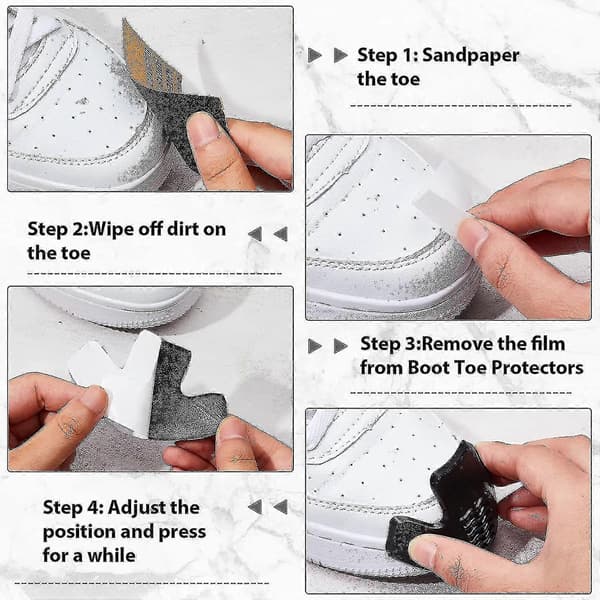 Step 1: Sandpaper the toe

Step 2:Wipe off dirt on the toe

Step 3:Remove the film from Boot Toe Protectors

Step 4: Adjust the position and press for a while