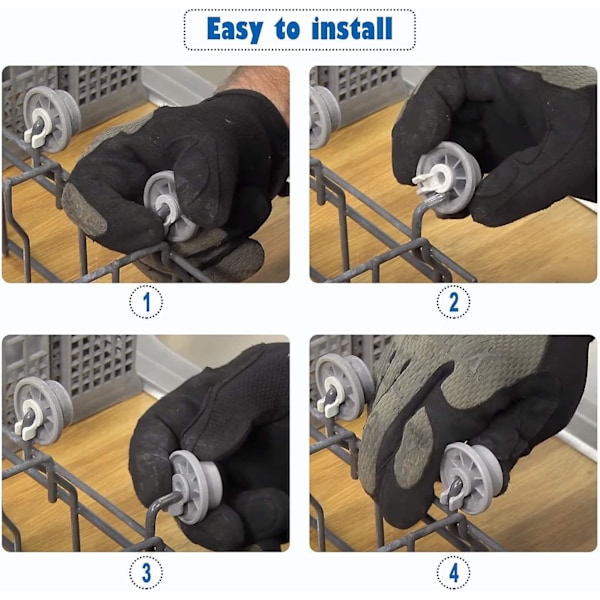 Easy to install

1

2

3

4