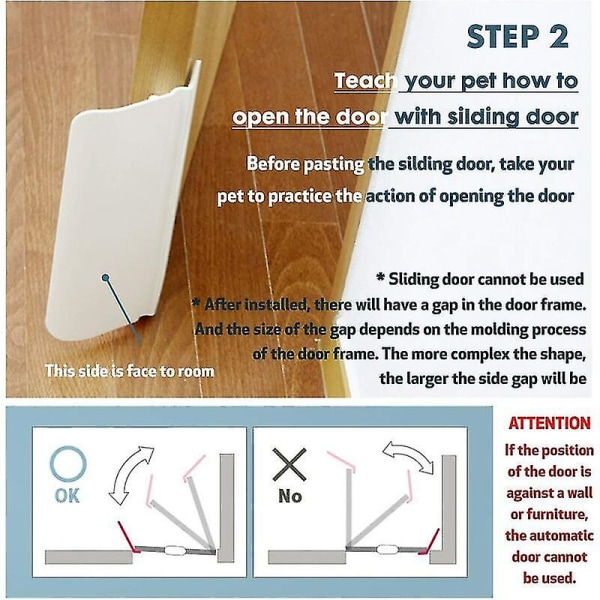 STEP 2

Teach your pet how to open the door with silding door

Before pasting the silding door, take your pet to practice the action of opening the door

This side is face to room

* Sliding door cannot be used
* After installed, there will have a gap in the door frame. And the size of the gap depends on the molding process of the door frame. The more complex the shape, the larger the side gap will be

OK

No

ATTENTION
If the position of the door is against a wall or furniture, the automatic door cannot be used.