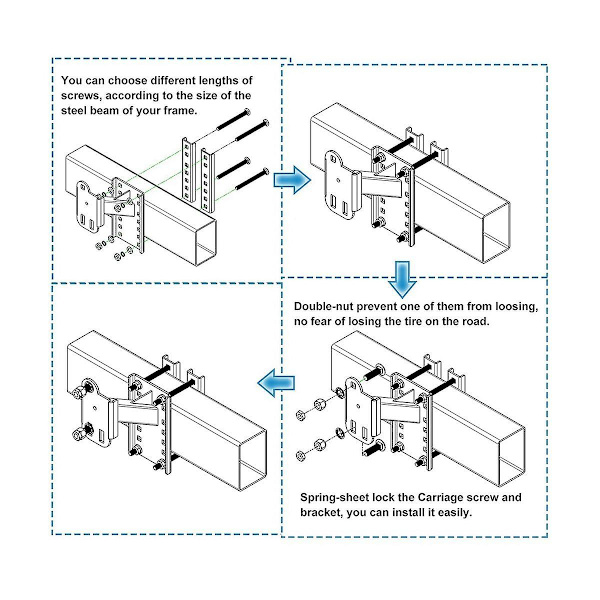 You can choose different lengths of screws, according to the size of the steel beam of your frame.

Double-nut prevent one of them from loosing, no fear of losing the tire on the road.

Spring-sheet lock the Carriage screw and bracket, you can install it easily.