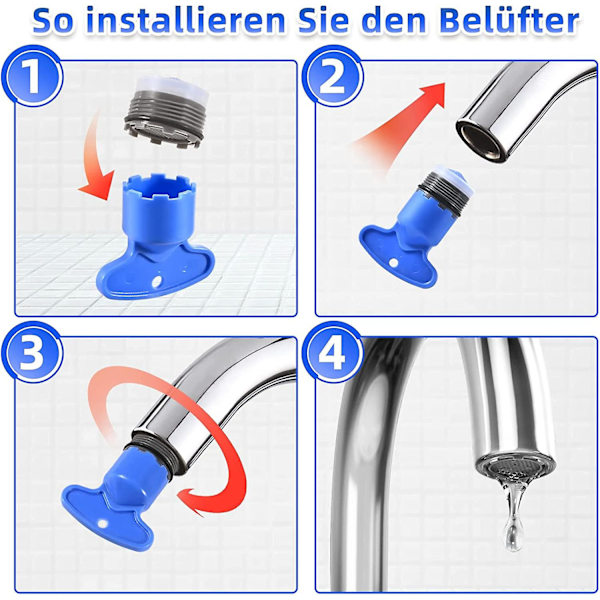 So installieren Sie den Belüfter

1

2

3

4