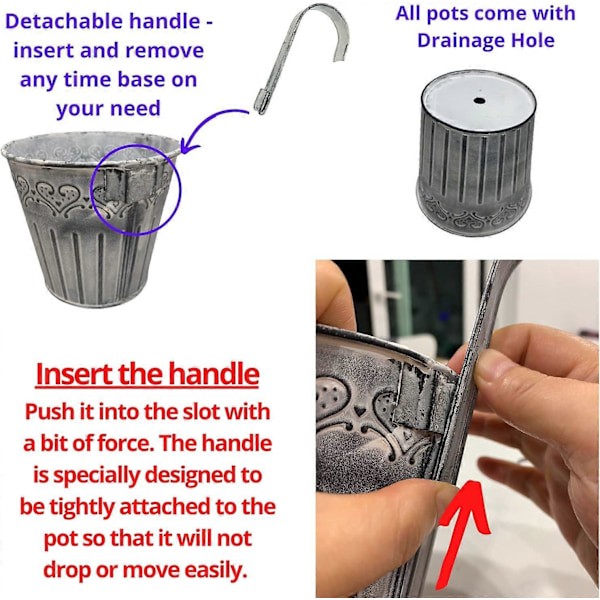 Detachable handle - insert and remove any time base on your need

All pots come with Drainage Hole

Insert the handle

Push it into the slot with a bit of force. The handle is specially designed to be tightly attached to the pot so that it will not drop or move easily.