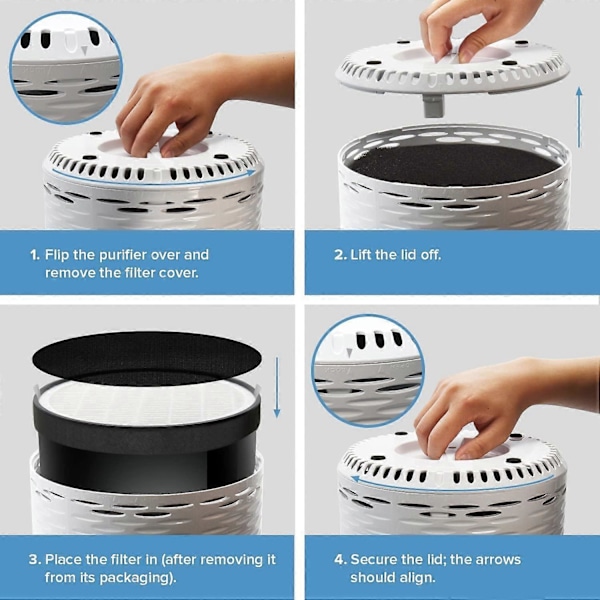 1. Flip the purifier over and remove the filter cover.

2. Lift the lid off.

3. Place the filter in (after removing it from its packaging).

4. Secure the lid; the arrows should align.