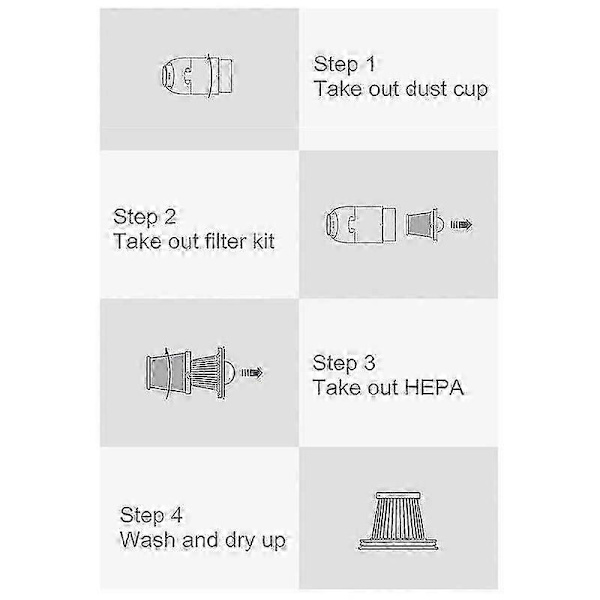 Step 1
Take out dust cup

Step 2
Take out filter kit

Step 3
Take out HEPA

Step 4
Wash and dry up