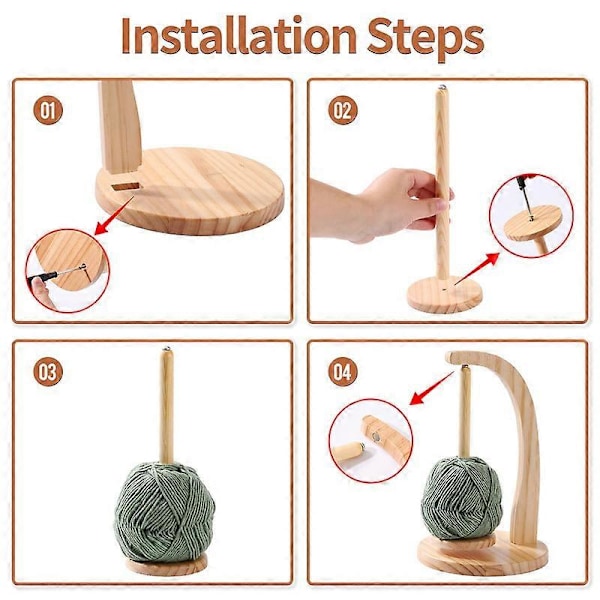 Installation Steps

01

02

03

04