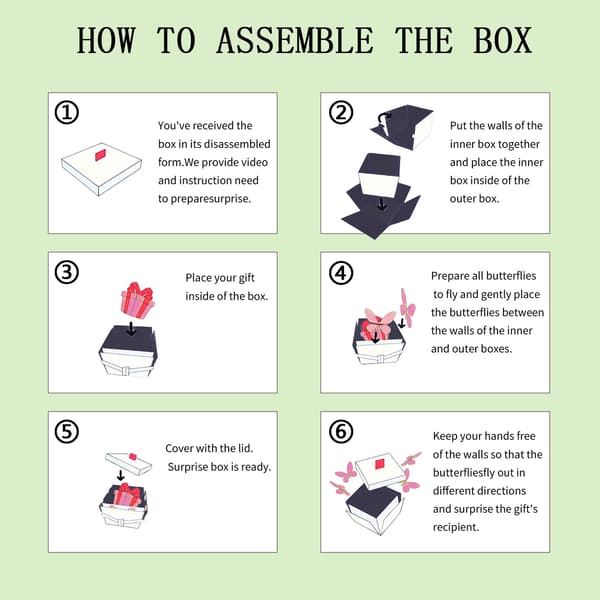 HOW TO ASSEMBLE THE BOX

①
You've received the box in its disassembled form.We provide video and instruction need to preparesurprise.

②
Put the walls of the inner box together and place the inner box inside of the outer box.

③
Place your gift inside of the box.

④
Prepare all butterflies to fly and gently place the butterflies between the walls of the inner and outer boxes.

⑤
Cover with the lid. Surprise box is ready.

⑥
Keep your hands free of the walls so that the butterfliesfly out in different directions and surprise the gift's recipient.