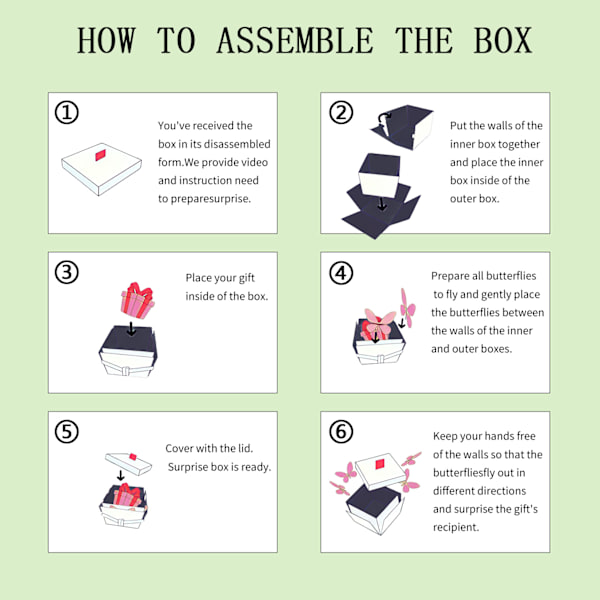 HOW TO ASSEMBLE THE BOX

①
You've received the box in its disassembled form.We provide video and instruction need to preparesurprise.

②
Put the walls of the inner box together and place the inner box inside of the outer box.

③
Place your gift inside of the box.

④
Prepare all butterflies to fly and gently place the butterflies between the walls of the inner and outer boxes.

⑤
Cover with the lid. Surprise box is ready.

⑥
Keep your hands free of the walls so that the butterfliesfly out in different directions and surprise the gift's recipient.