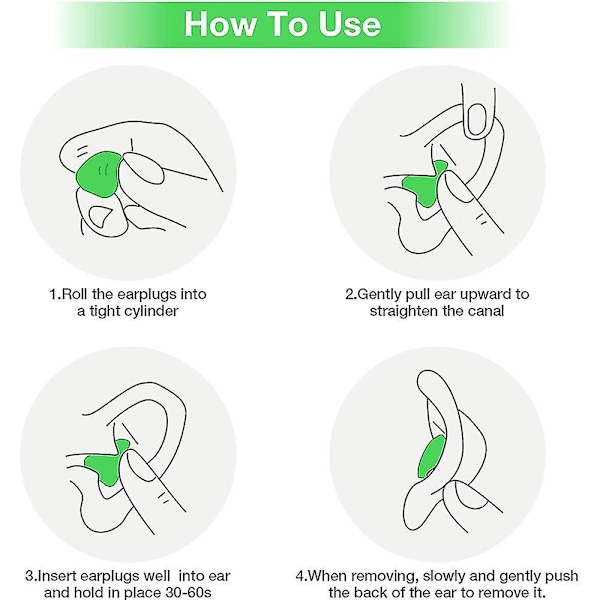 How To Use

1.Roll the earplugs into a tight cylinder

2.Gently pull ear upward to straighten the canal

3.Insert earplugs well into ear and hold in place 30-60s

4.When removing, slowly and gently push the back of the ear to remove it.