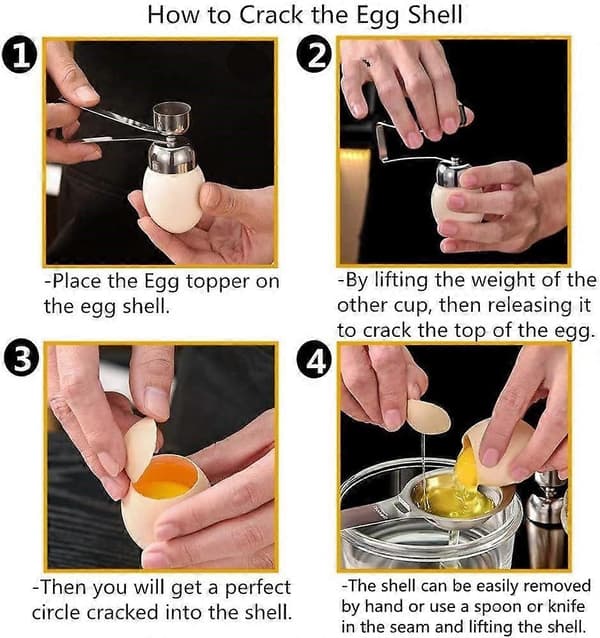 How to Crack the Egg Shell

1

-Place the Egg topper on the egg shell.

2

-By lifting the weight of the other cup, then releasing it to crack the top of the egg.

3

-Then you will get a perfect circle cracked into the shell.

4

-The shell can be easily removed by hand or use a spoon or knife in the seam and lifting the shell.