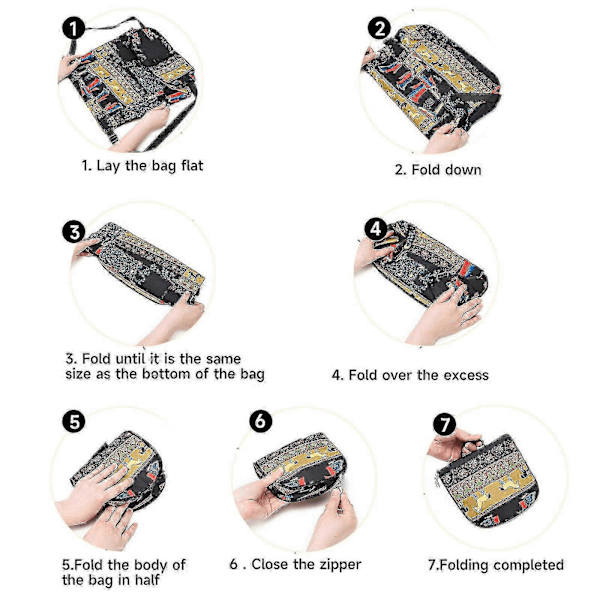 1

1. Lay the bag flat

2

2. Fold down

3

3. Fold until it is the same size as the bottom of the bag

4

4. Fold over the excess

5

5.Fold the body of the bag in half

6

6 . Close the zipper

7

7.Folding completed