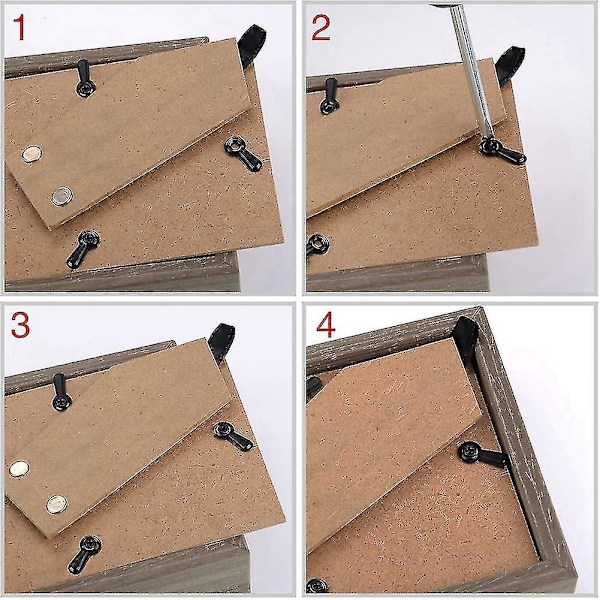 1

2

3

4