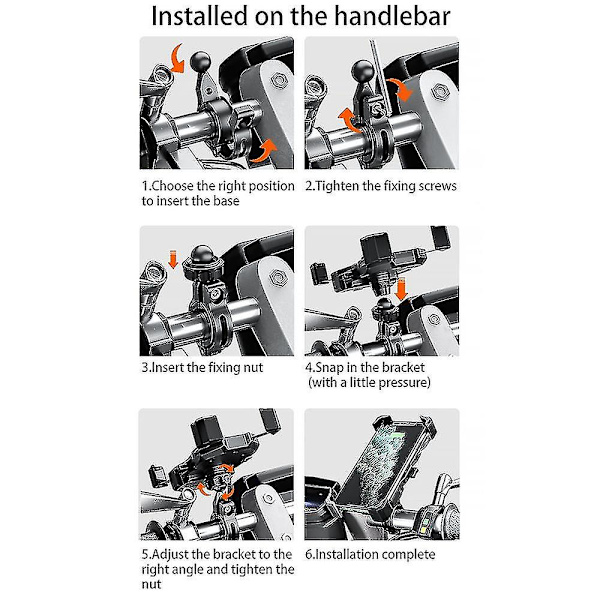 Installed on the handlebar

1.Choose the right position to insert the base

2.Tighten the fixing screws

3.Insert the fixing nut

4.Snap in the bracket (with a little pressure)

5.Adjust the bracket to the right angle and tighten the nut

6.Installation complete