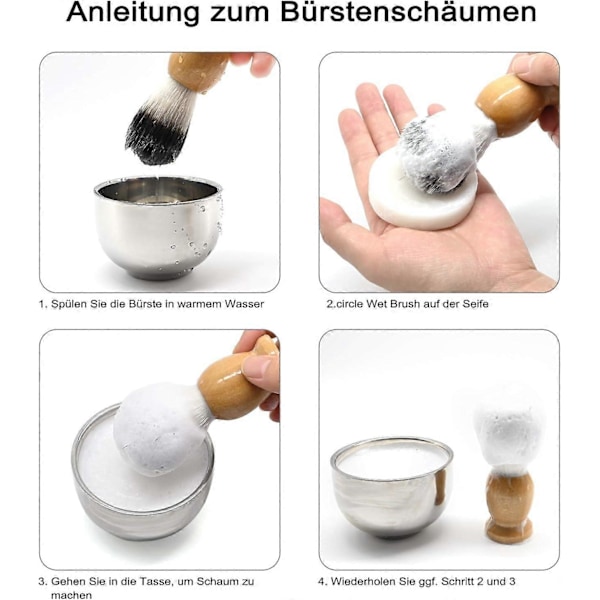 Anleitung zum Bürstenschäumen

1. Spülen Sie die Bürste in warmem Wasser

2.circle Wet Brush auf der Seife

3. Gehen Sie in die Tasse, um Schaum zu machen

4. Wiederholen Sie ggf. Schritt 2 und 3