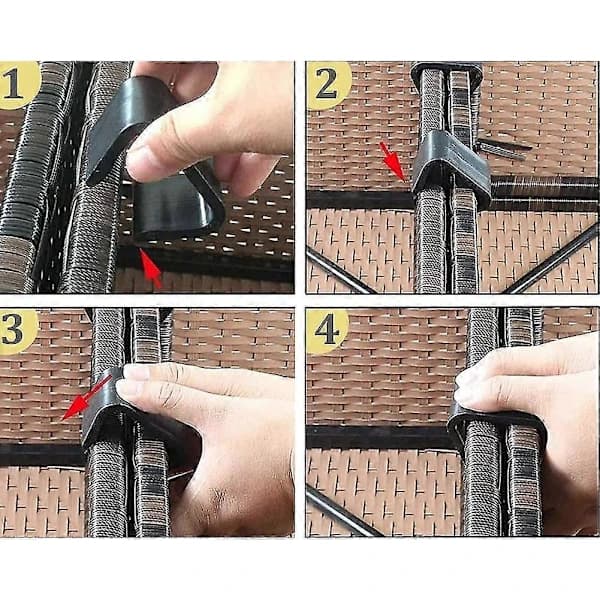 1

2

3

4