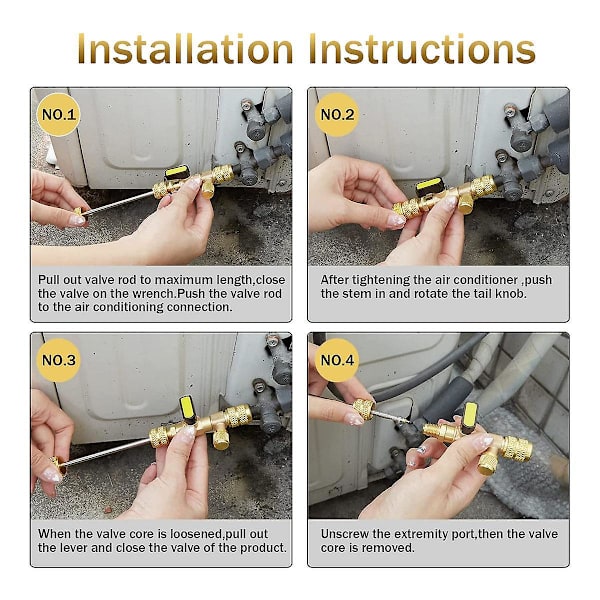 Installation Instructions

NO.1

Pull out valve rod to maximum length,close the valve on the wrench.Push the valve rod to the air conditioning connection.

NO.2

After tightening the air conditioner ,push the stem in and rotate the tail knob.

NO.3

When the valve core is loosened,pull out the lever and close the valve of the product.

NO.4

Unscrew the extremity port,then the valve core is removed.