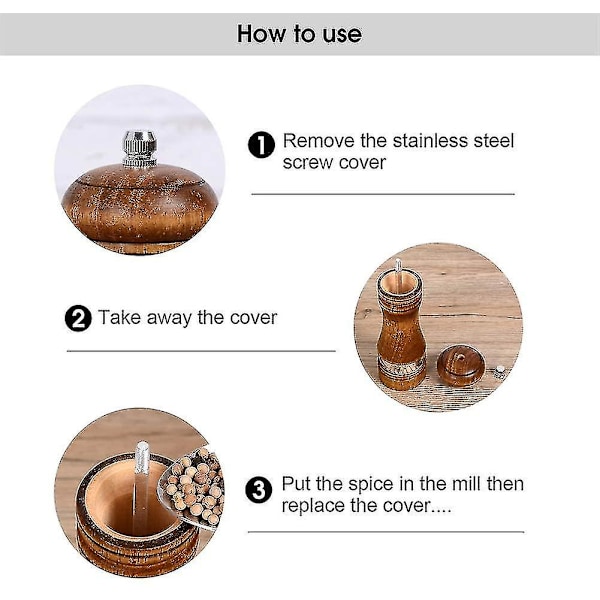 How to use

1 Remove the stainless steel screw cover

2 Take away the cover

3 Put the spice in the mill then replace the cover....