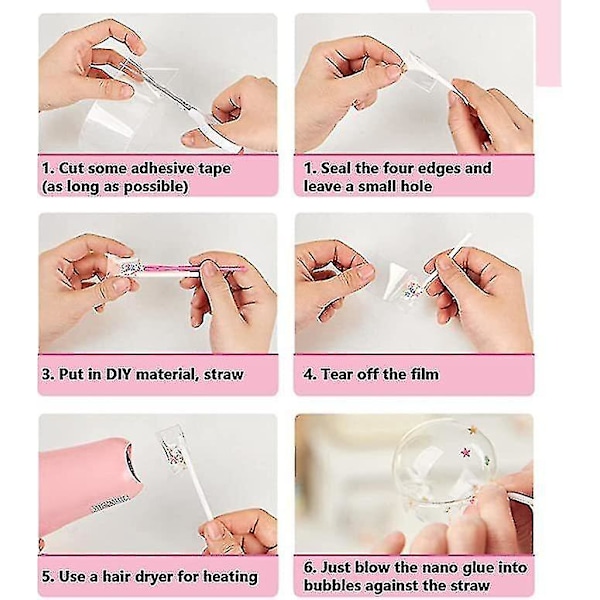 1. Cut some adhesive tape (as long as possible)

1. Seal the four edges and leave a small hole

3. Put in DIY material, straw

4. Tear off the film

5. Use a hair dryer for heating

6. Just blow the nano glue into bubbles against the straw