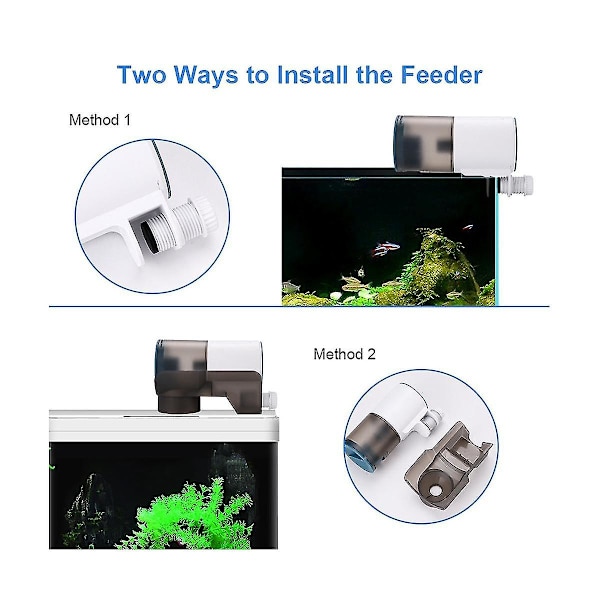 Two Ways to Install the Feeder

Method 1

Method 2