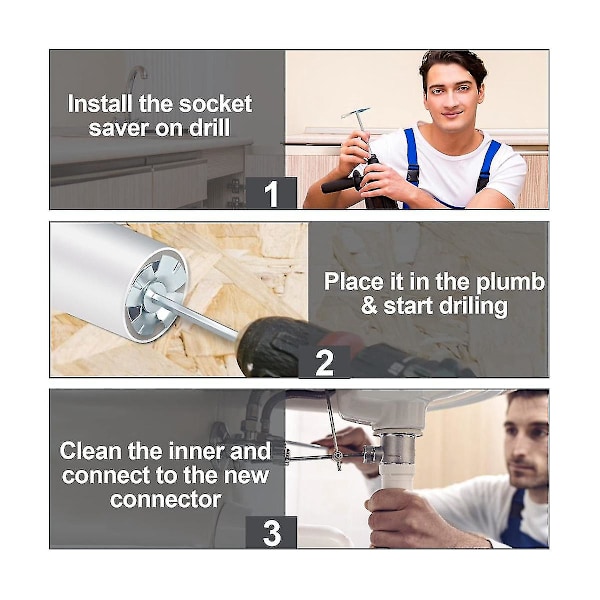 Install the socket saver on drill

1

Place it in the plumb & start driling

2

Clean the inner and connect to the new connector

3