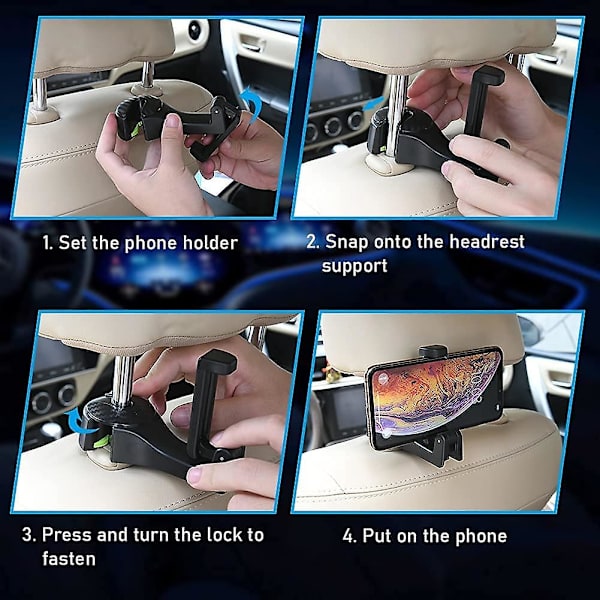 1. Set the phone holder

2. Snap onto the headrest support

3. Press and turn the lock to fasten

4. Put on the phone