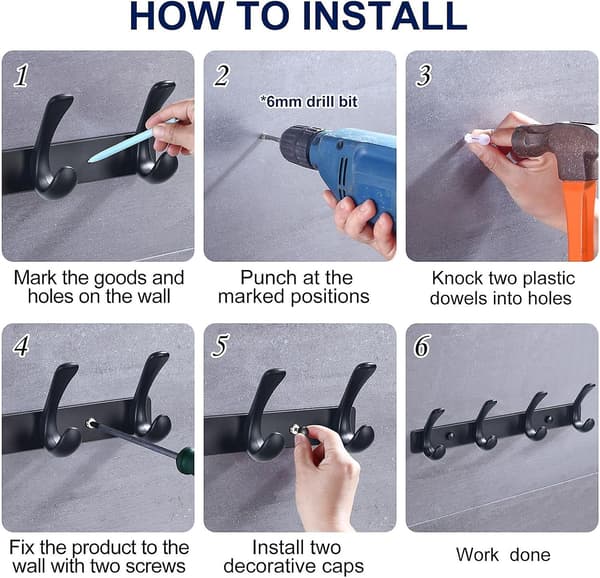 HOW TO INSTALL

1

Mark the goods and holes on the wall

2

*6mm drill bit

Punch at the marked positions

3

Knock two plastic dowels into holes

4

Fix the product to the wall with two screws

5

Install two decorative caps

6

Work  done