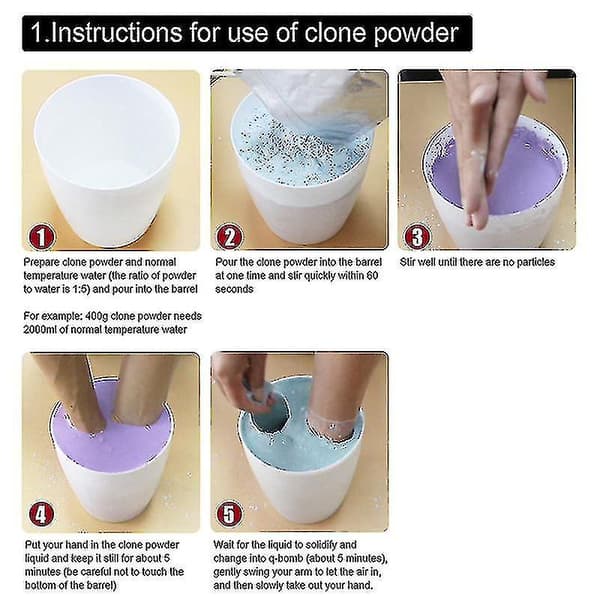 1.Instructions for use of clone powder

1

Prepare clone powder and normal temperature water (the ratio of powder to water is 1:5) and pour into the barrel

For example: 400g clone powder needs 2000ml of normal temperature water

2

Pour the clone powder into the barrel at one time and stir quickly within 60 seconds

3

Stir well until there are no particles

4

Put your hand in the clone powder liquid and keep it still for about 5 minutes (be careful not to touch the bottom of the barrel)

5

Wait for the liquid to solidify and change into q-bomb (about 5 minutes), gently swing your arm to let the air in, and then slowly take out your hand.