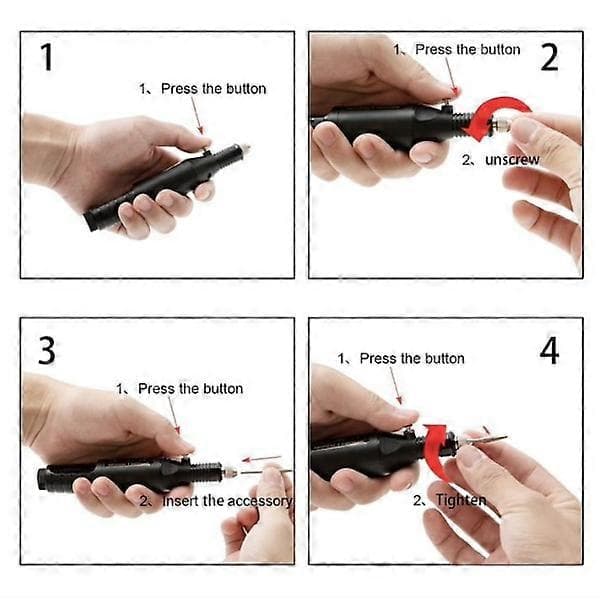 1

1、Press the button

1、Press the button

2

2、unscrew

3

1、Press the button

2、Insert the accessory

1、Press the button

4

2、Tighten