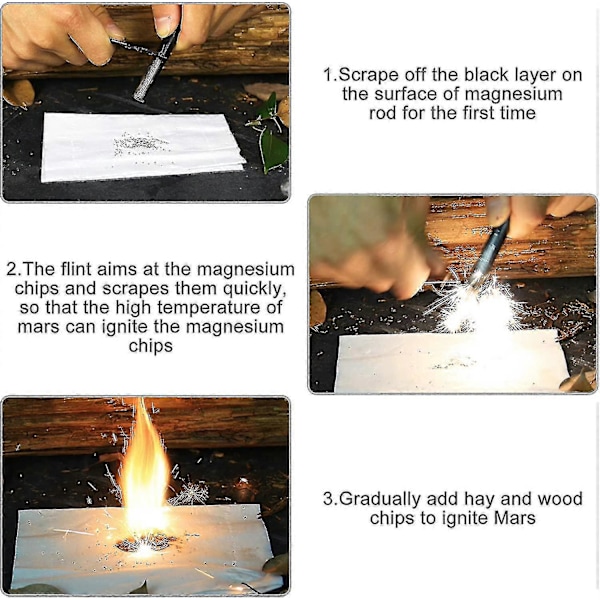 1.Scrape off the black layer on the surface of magnesium rod for the first time

2.The flint aims at the magnesium chips and scrapes them quickly, so that the high temperature of mars can ignite the magnesium chips

3.Gradually add hay and wood chips to ignite Mars