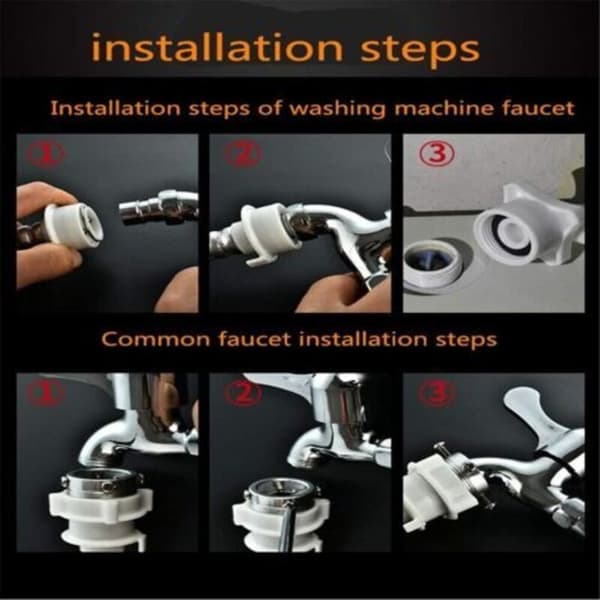 installation steps

Installation steps of washing machine faucet

①

②

③

Common faucet installation steps

①

②

③