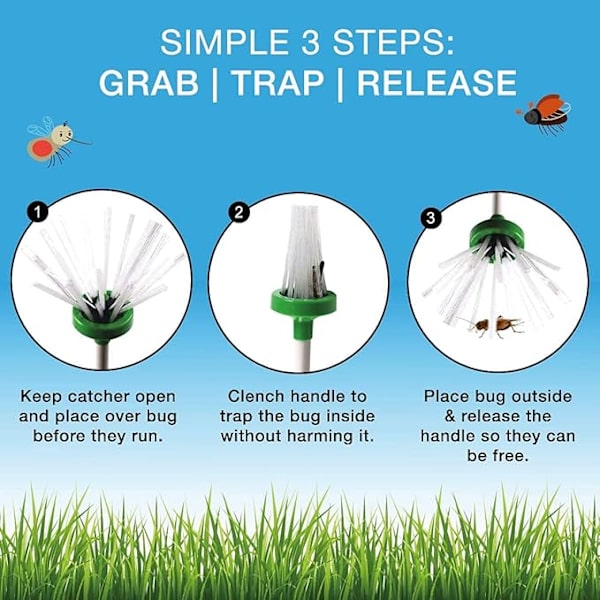 SIMPLE 3 STEPS:
GRAB | TRAP | RELEASE

1

Keep catcher open and place over bug before they run.

2

Clench handle to trap the bug inside without harming it.

3

Place bug outside & release the handle so they can be free.