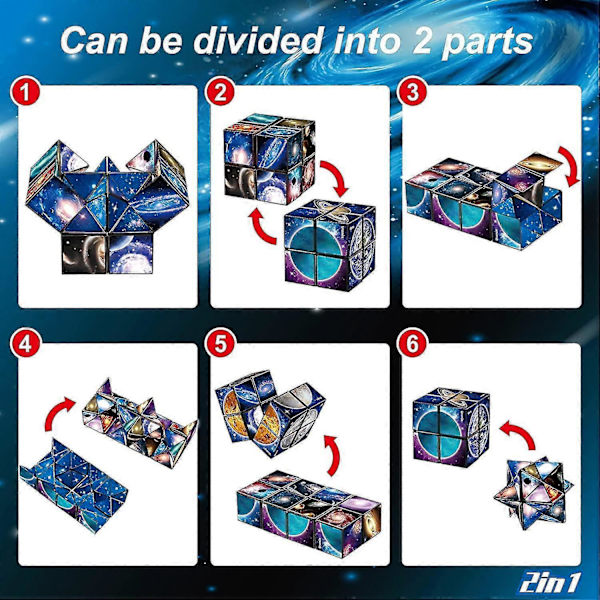 Can be divided into 2 parts

1

2

3

4

5

6

2in1