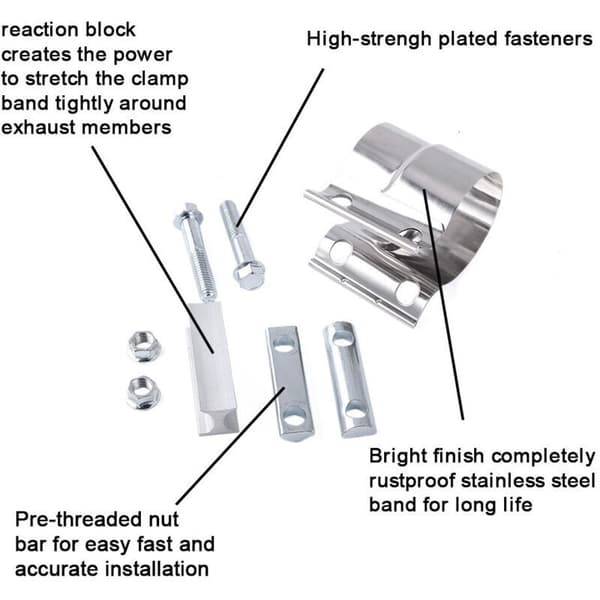 reaction block creates the power to stretch the clamp band tightly around exhaust members

High-strengh plated fasteners

Bright finish completely rustproof stainless steel band for long life

Pre-threaded nut bar for easy fast and accurate installation