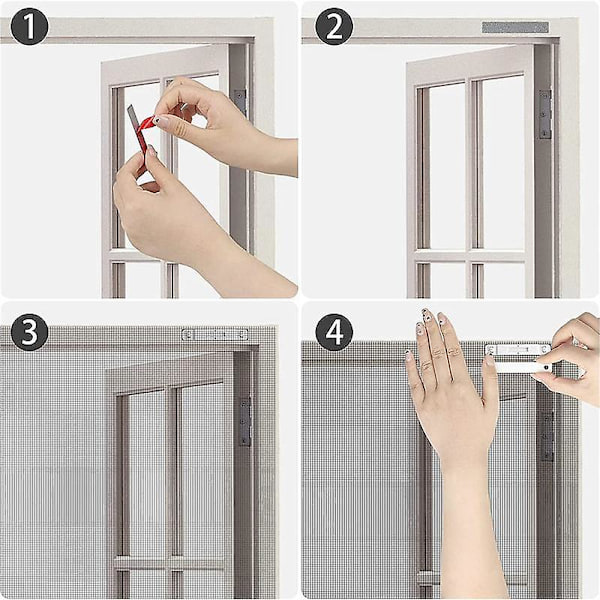 1

2

3

4