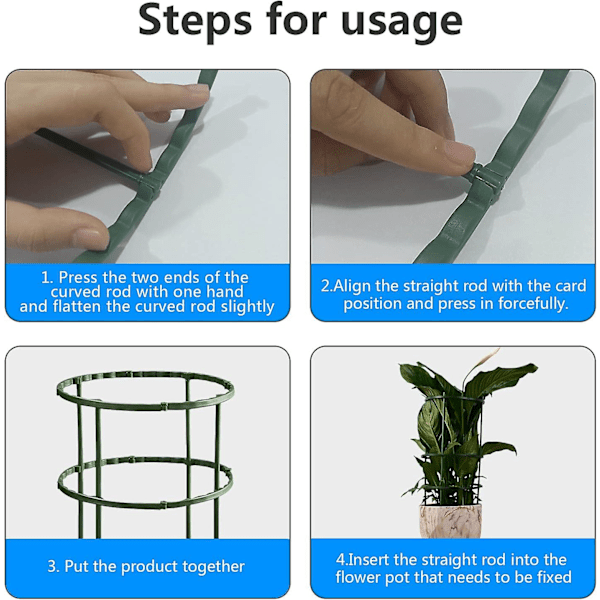 Steps for usage

1. Press the two ends of the curved rod with one hand and flatten the curved rod slightly

2.Align the straight rod with the card position and press in forcefully.

3. Put the product together

4.Insert the straight rod into the flower pot that needs to be fixed