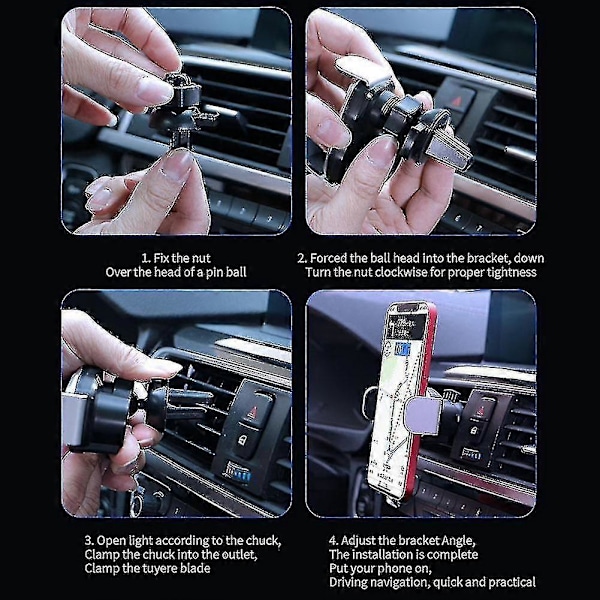 1. Fix the nut
Over the head of a pin ball

2. Forced the ball head into the bracket, down
Turn the nut clockwise for proper tightness

3. Open light according to the chuck,
Clamp the chuck into the outlet,
Clamp the tuyere blade

4. Adjust the bracket Angle,
The installation is complete
Put your phone on,
Driving navigation, quick and practical