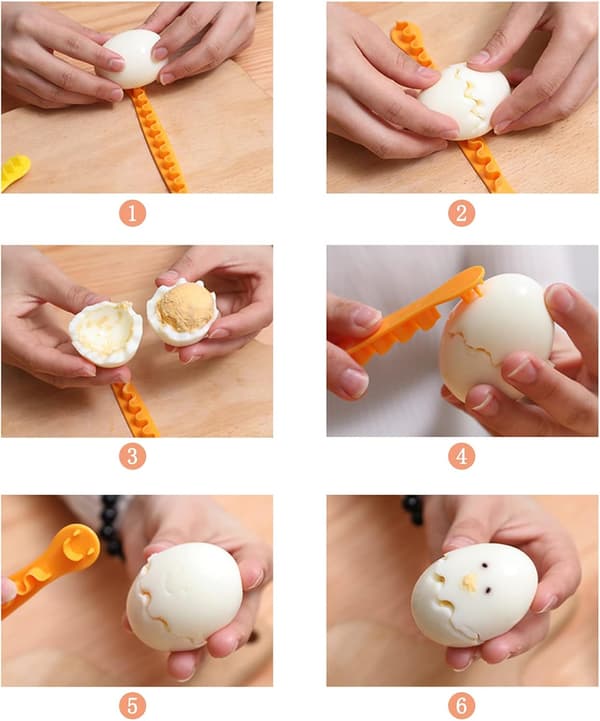 1

2

3

4

5

6