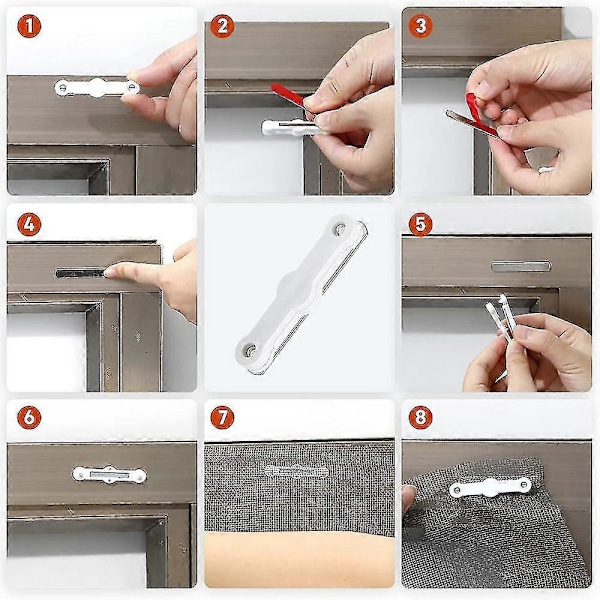 1
2
3
4
5
6
7
8