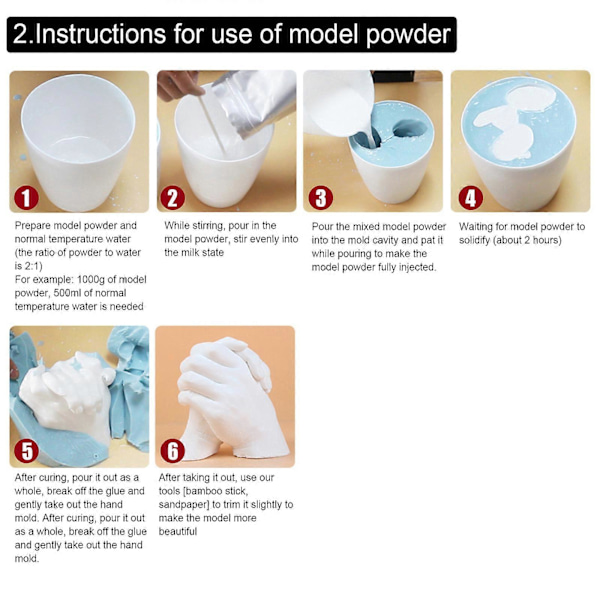 2.Instructions for use of model powder

1

Prepare model powder and normal temperature water (the ratio of powder to water is 2:1)
For example: 1000g of model powder, 500ml of normal temperature water is needed

2

While stirring, pour in the model powder, stir evenly into the milk state

3

Pour the mixed model powder into the mold cavity and pat it while pouring to make the model powder fully injected.

4

Waiting for model powder to solidify (about 2 hours)

5

After curing, pour it out as a whole, break off the glue and gently take out the hand mold. After curing, pour it out as a whole, break off the glue and gently take out the hand mold.

6

After taking it out, use our tools [bamboo stick, sandpaper] to trim it slightly to make the model more beautiful