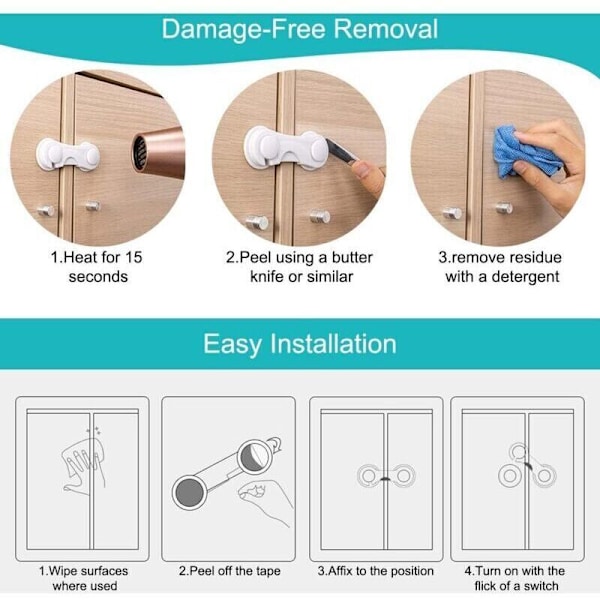 Damage-Free Removal

1.Heat for 15 seconds

2.Peel using a butter knife or similar

3.remove residue with a detergent

Easy Installation

1.Wipe surfaces where used

2.Peel off the tape

3.Affix to the position

4.Turn on with the flick of a switch