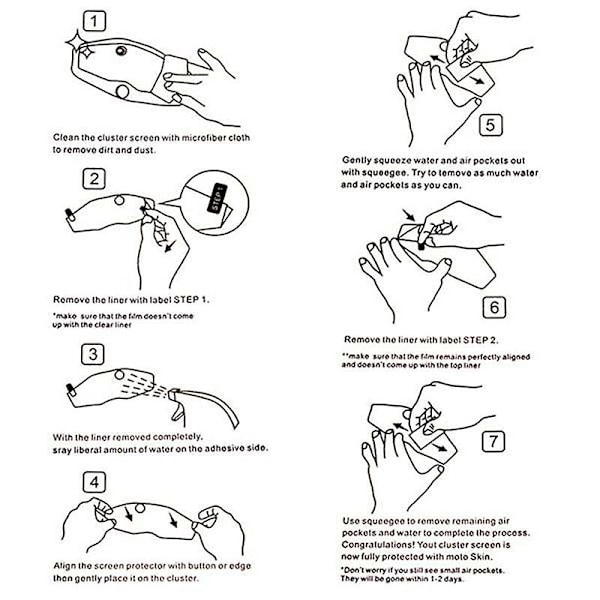 1

Clean the cluster screen with microfiber cloth to remove dirt and dust.

2

STEP 1

Remove the liner with label STEP 1.

*make sure that the film doesn't come up with the clear liner

3

With the liner removed completely, sray liberal amount of water on the adhesive side.

4

Align the screen protector with button or edge then gently place it on the cluster.

5

Gently squeeze water and air pockets out with squeegee. Try to temove as much water and air pockets as you can.

6

Remove the liner with label STEP 2.

**make sure that the film remains perfectly aligned and doesn't come up with the top liner

7

Use squeegee to remove remaining air pockets and water to complete the process. Congratulations! Yout cluster screen is now fully protected with moto Skin.

*Don't worry if you still see small air pockets. They will be gone within 1-2 days.