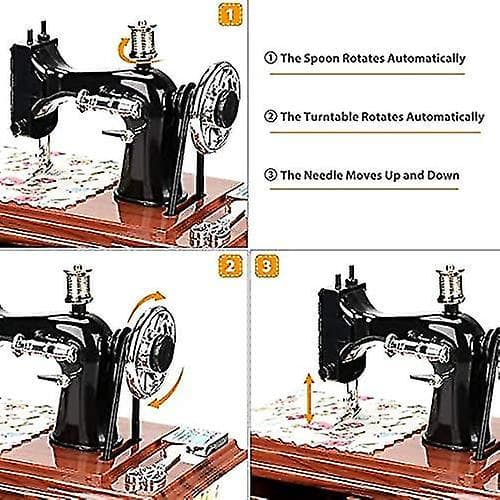 1

① The Spoon Rotates Automatically

② The Turntable Rotates Automatically

③ The Needle Moves Up and Down

2

3