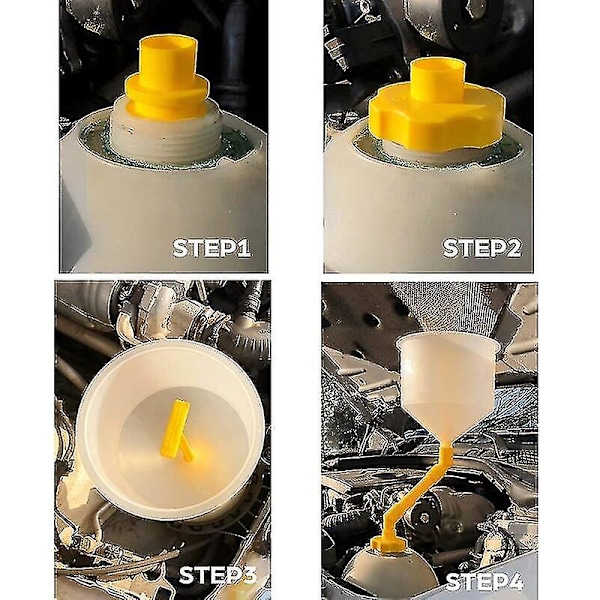 STEP1

STEP2

STEP3

STEP4