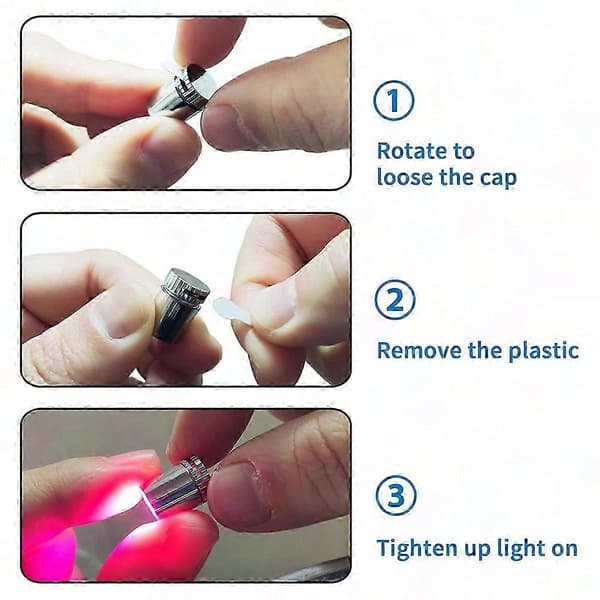 ①

Rotate to loose the cap

②

Remove the plastic

③

Tighten up light on